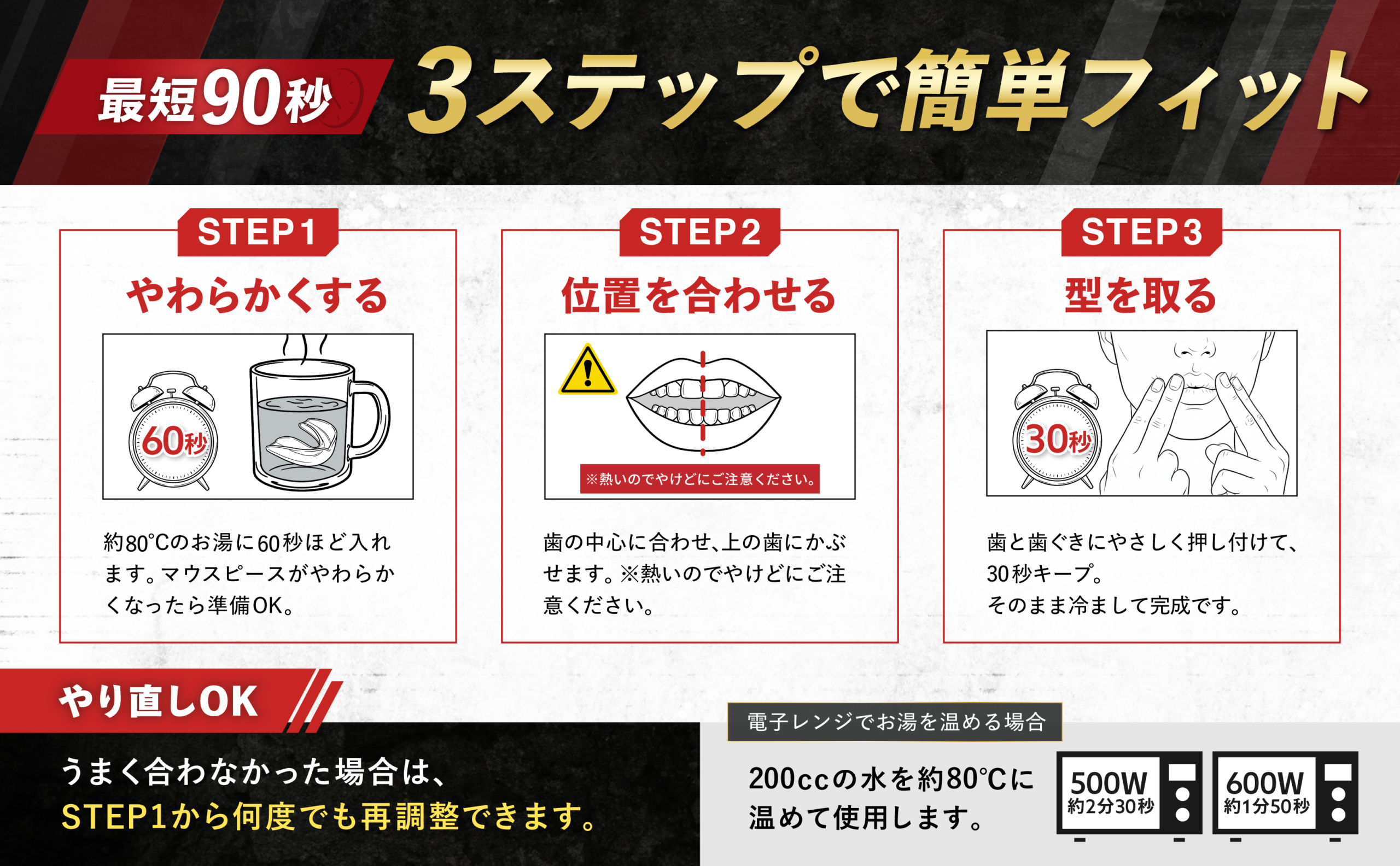 最短90秒 3ステップで簡単フィット

STEP1
やわらかくする
60秒
約80℃のお湯に60秒ほど入れます。マウスピースがやわらかくなったら準備OK。

STEP2
位置を合わせる
※熱いのでやけどにご注意ください。
歯の中心に合わせ、上の歯にかぶせます。※熱いのでやけどにご注意ください。

STEP3
型を取る
30秒
歯と歯ぐきにやさしく押し付けて、30秒キープ。
そのまま冷まして完成です。

やり直しOK
うまく合わなかった場合は、
STEP1から何度でも再調整できます。

電子レンジでお湯を温める場合
200ccの水を約80℃に温めて使用します。
500W 約2分30秒
600W 約1分50秒