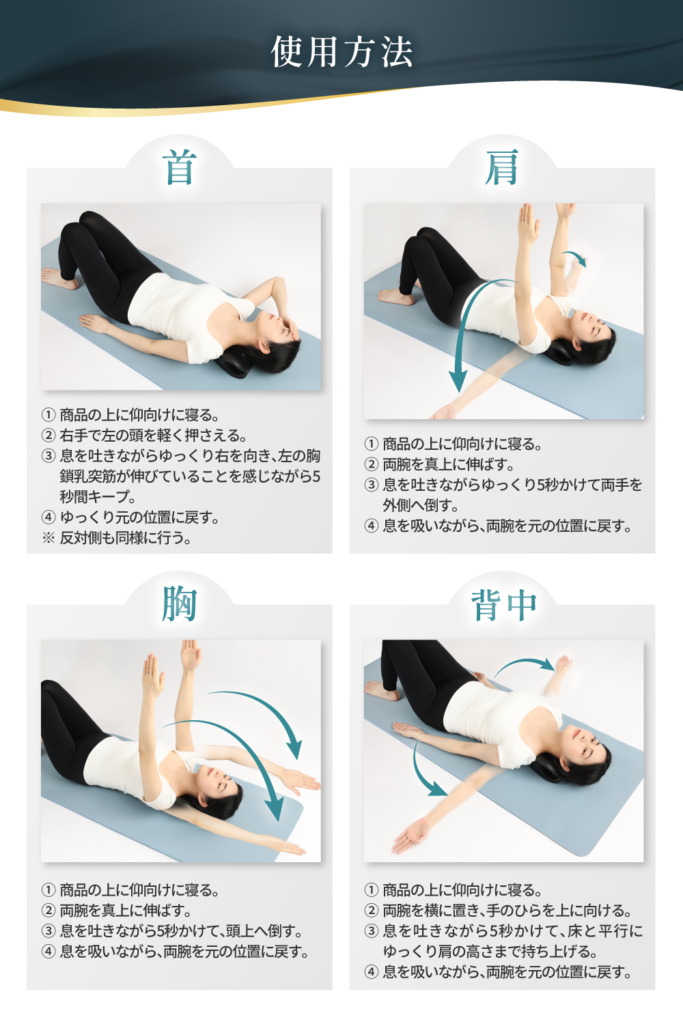 使用方法

首

① 商品の上に仰向けに寝る。
② 右手で左の頭を軽く押さえる。
③ 息を吐きながらゆっくり右を向き、左の胸鎖乳突筋が伸びていることを感じながら5秒間キープ。
④ ゆっくり元の位置に戻す。
※ 反対側も同様に行う。

肩

① 商品の上に仰向けに寝る。
② 両腕を真上に伸ばす。
③ 息を吐きながらゆっくり5秒かけて両手を外側へ倒す。
④ 息を吸いながら、両腕を元の位置に戻す。

胸

① 商品の上に仰向けに寝る。
② 両腕を真上に伸ばす。
③ 息を吐きながら5秒かけて、頭上へ倒す。
④ 息を吸いながら、両腕を元の位置に戻す。

背中

① 商品の上に仰向けに寝る。
② 両腕を横に置き、手のひらを上に向ける。
③ 息を吐きながら5秒かけて、床と平行にゆっくり肩の高さまで持ち上げる。
④ 息を吸いながら、両腕を元の位置に戻す。