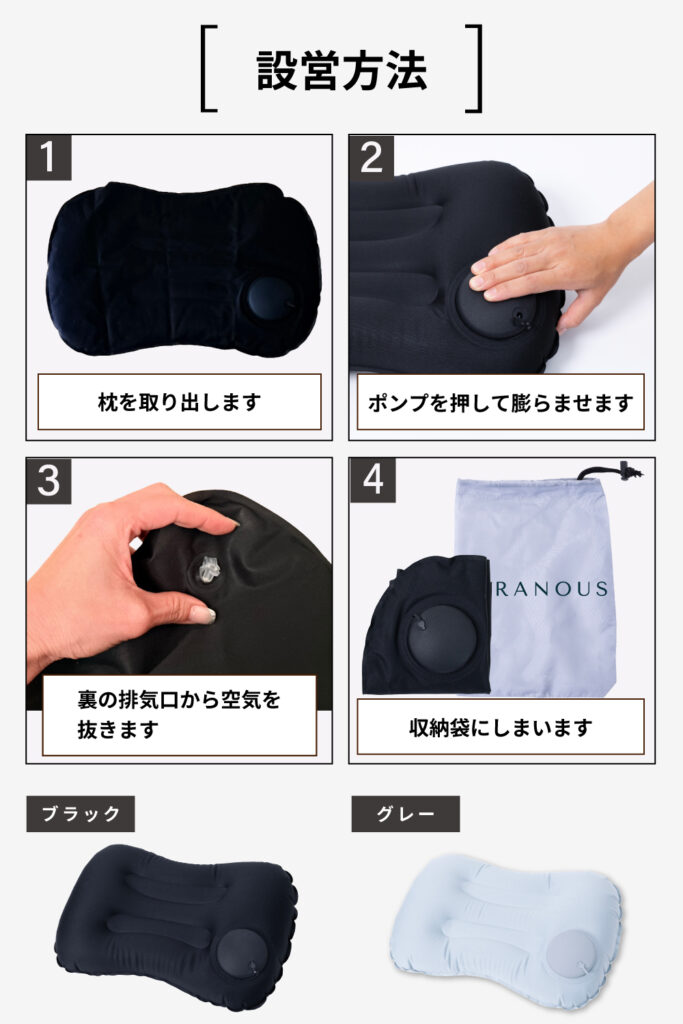 設営方法

1

枕を取り出します

2

ポンプを押して膨らませます

3

裏の排気口から空気を抜きます

4

RANOUS

収納袋にしまいます

ブラック

グレー