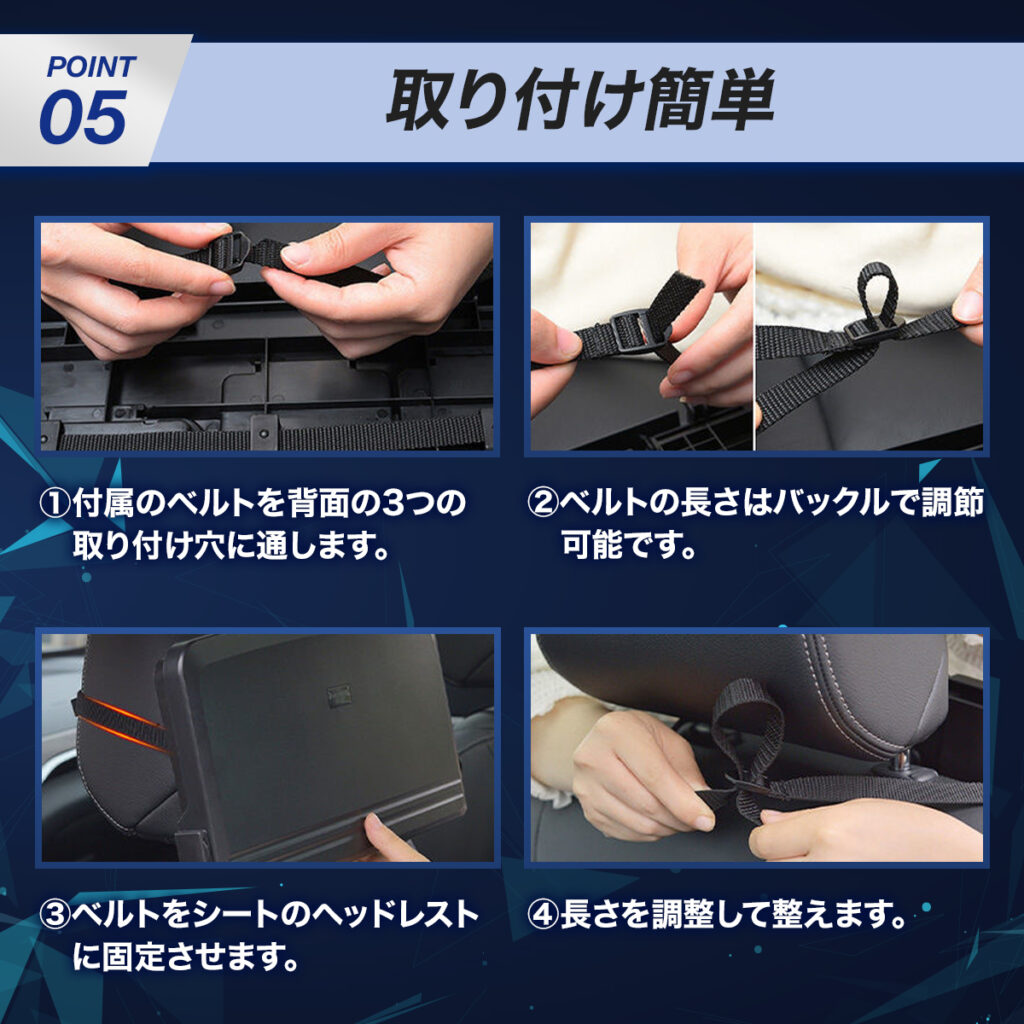 POINT 05

取り付け簡単

①付属のベルトを背面の3つの取り付け穴に通します。

②ベルトの長さはバックルで調節可能です。

③ベルトをシートのヘッドレストに固定させます。

④長さを調整して整えます。